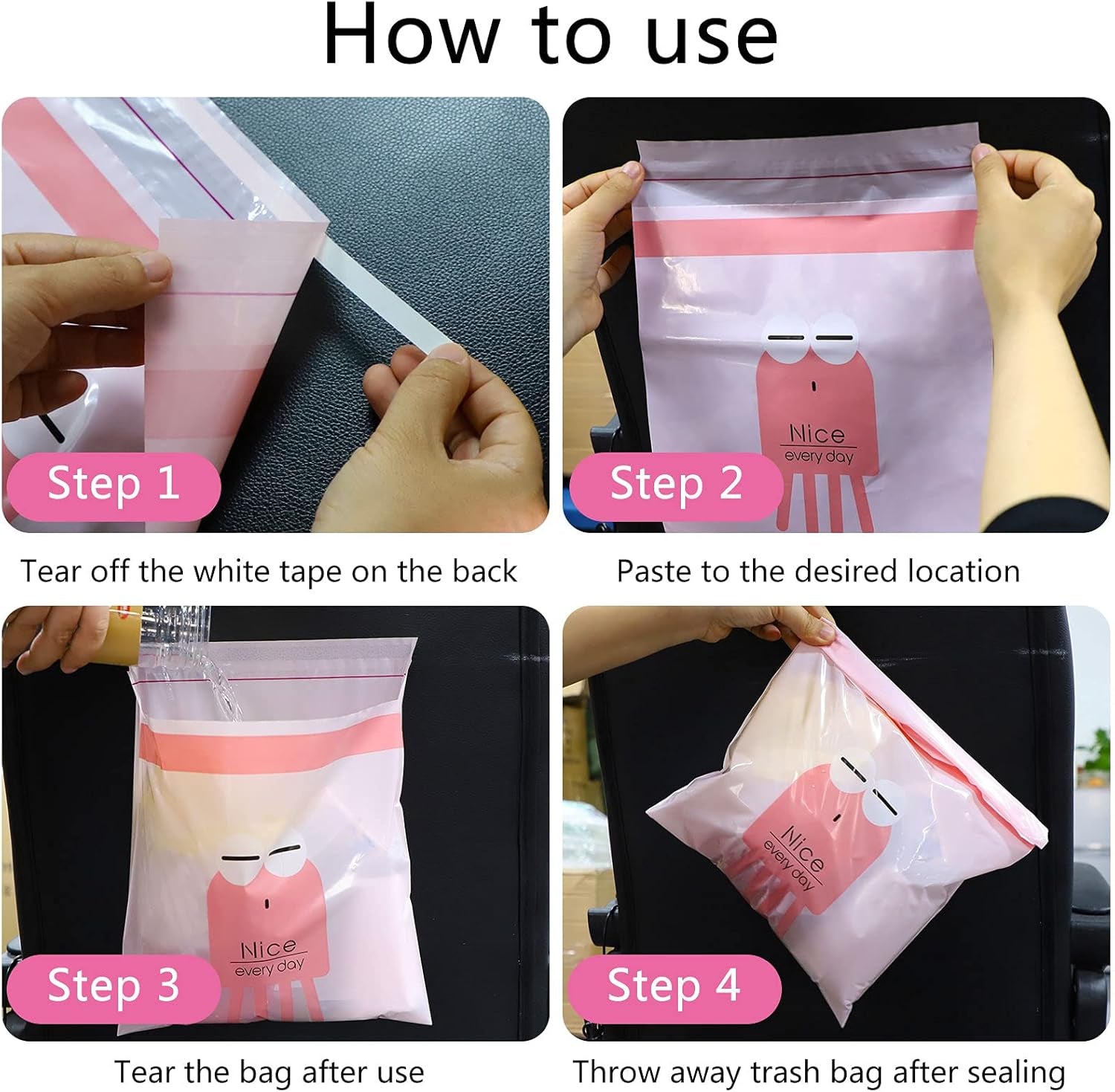 How to use

Step 1

Tear off the white tape on the back

Nice
every day

Step 2

Paste to the desired location

Nice
every day

Step 3

Tear the bag after use

Nice
every day

Step 4

Throw away trash bag after sealing