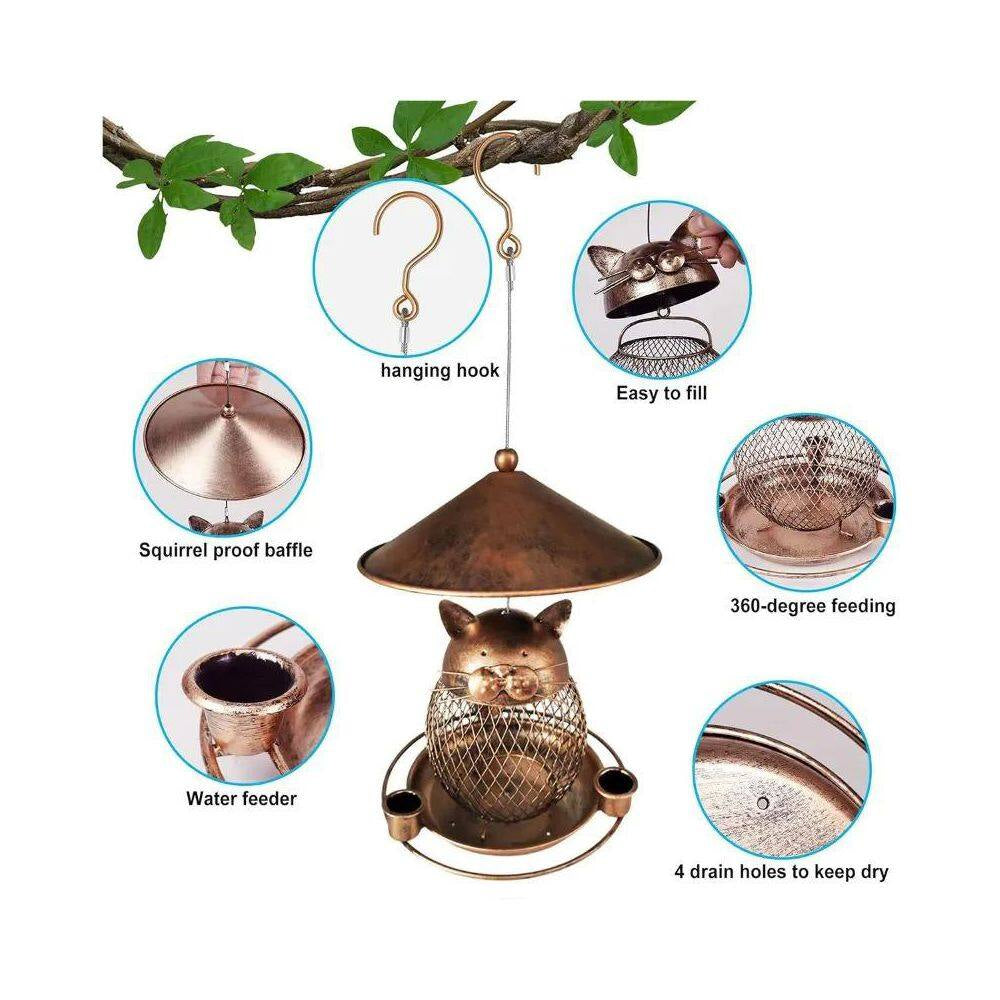 hanging hook

Easy to fill

Squirrel proof baffle

360-degree feeding

Water feeder

4 drain holes to keep dry