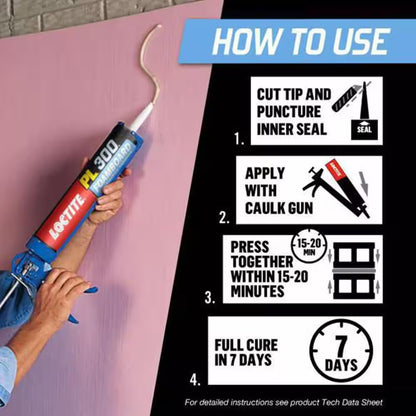 LOCTITE PL 300 FOAMBOARD

HOW TO USE

1. CUT TIP AND PUNCTURE INNER SEAL

SEAL

2. APPLY WITH CAULK GUN

LOCTITE

3. PRESS TOGETHER WITHIN 15-20 MINUTES

15-20 MIN

4. FULL CURE IN 7 DAYS

7 DAYS

For detailed instructions see product Tech Data Sheet