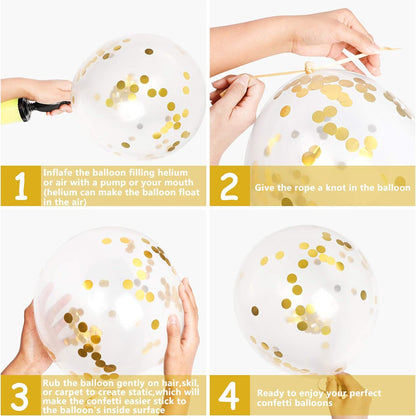 1

Inflafe the balloon filling helium or air with a pump or your mouth (helium can make the balloon float in the air)

2

Give the rope a knot in the balloon

3

Rub the balloon gently on hair,skil, or carpet to create static,which will make the confetti easier stick to the balloon's inside surface

4

Ready to enjoy your perfect confetti balloons